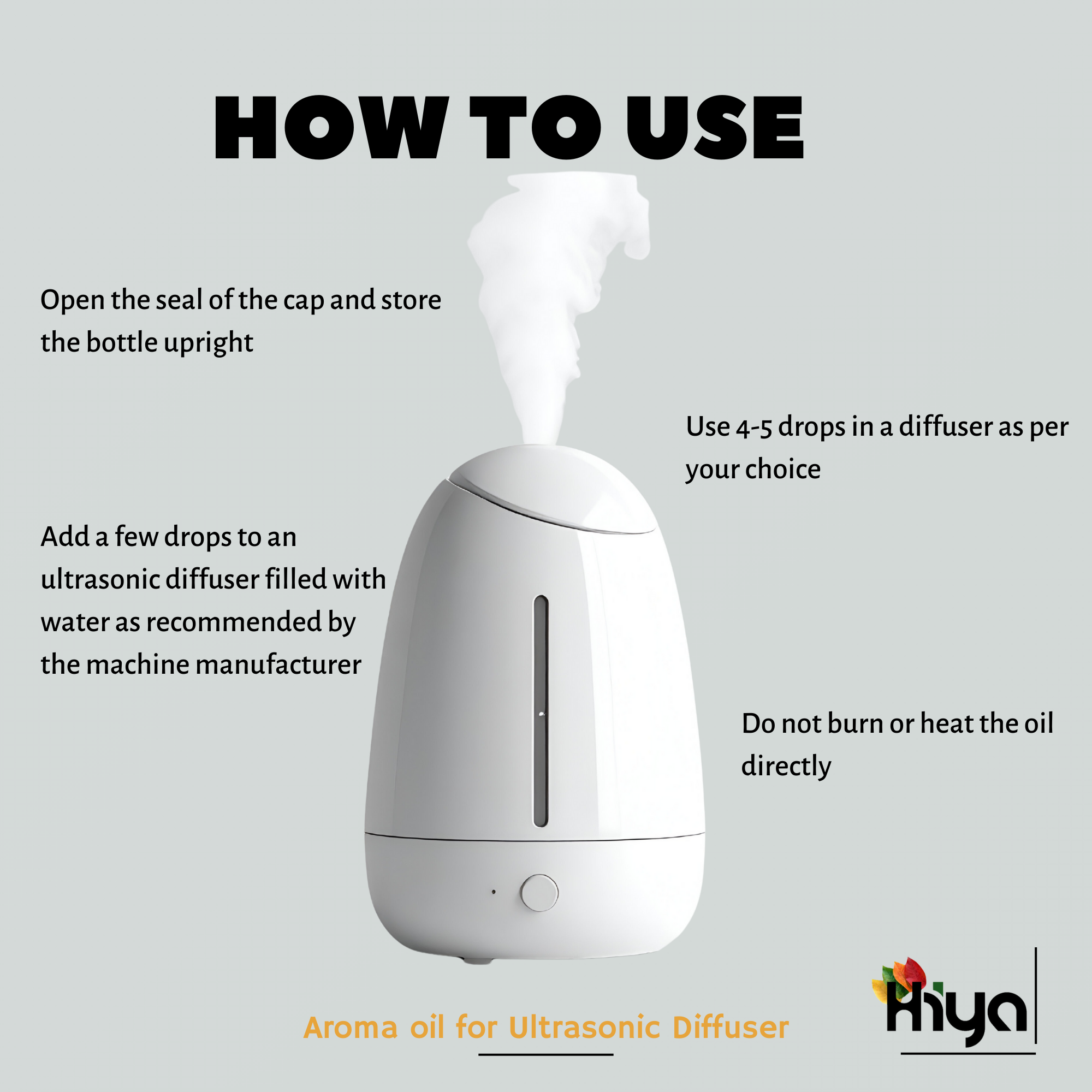 HOW TO USE

Open the seal of the cap and store the bottle upright

Use 4-5 drops in a diffuser as per your choice

Add a few drops to an ultrasonic diffuser filled with water as recommended by the machine manufacturer

Do not burn or heat the oil directly

Aroma oil for Ultrasonic Diffuser

Hiya