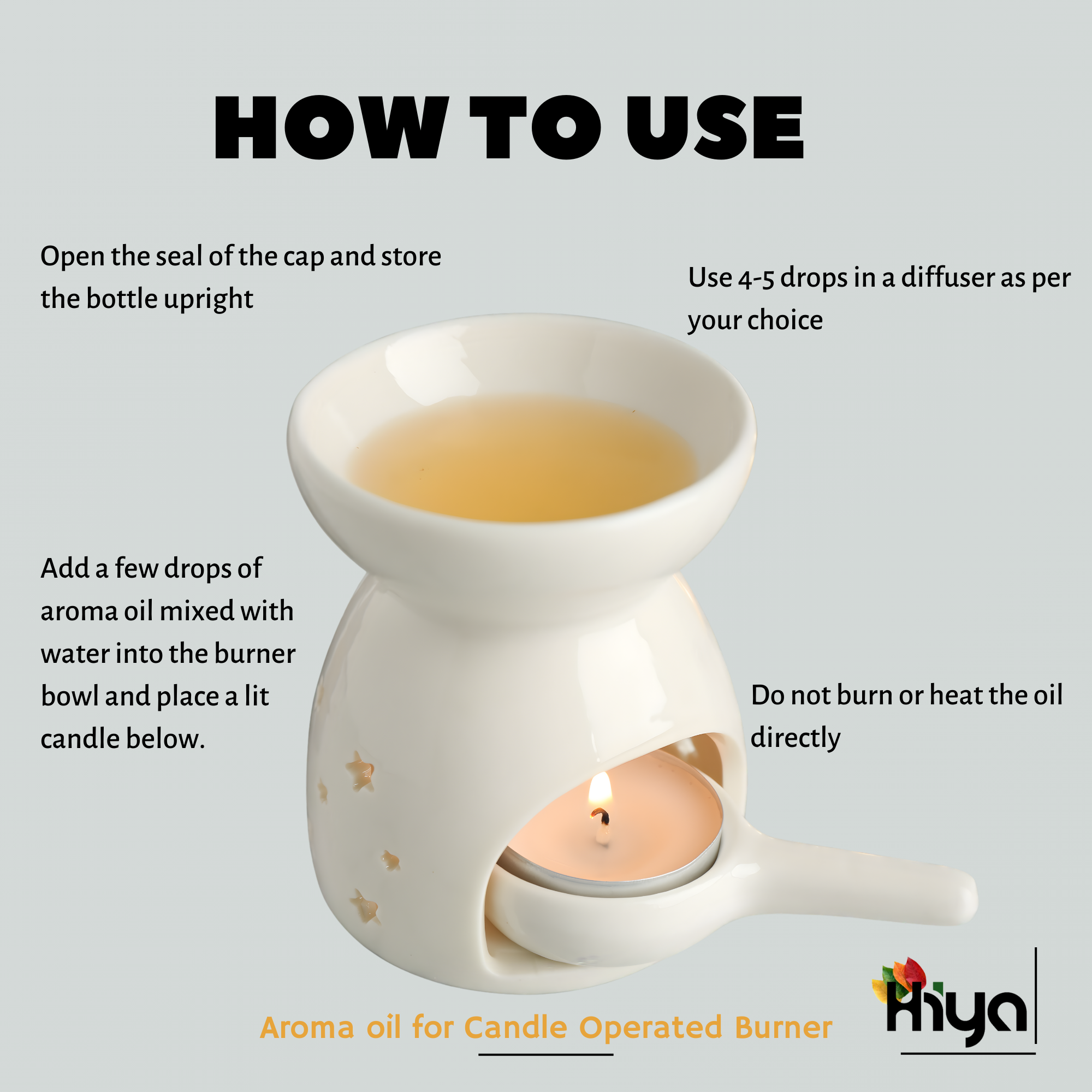 HOW TO USE

Open the seal of the cap and store the bottle upright

Use 4-5 drops in a diffuser as per your choice

Add a few drops of aroma oil mixed with water into the burner bowl and place a lit candle below.

Do not burn or heat the oil directly

Aroma oil for Candle Operated Burner

Hiya