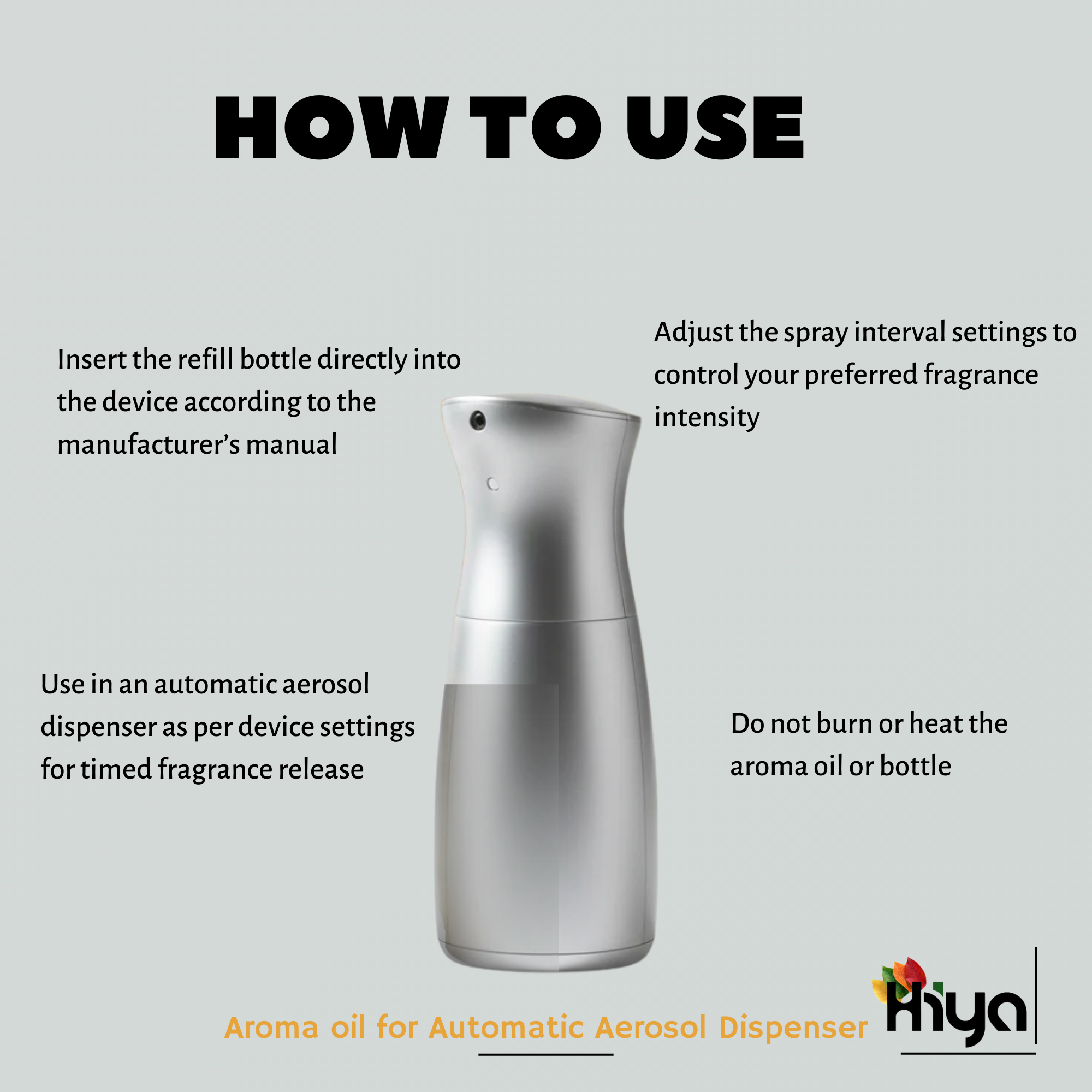 HOW TO USE

Insert the refill bottle directly into the device according to the manufacturer's manual

Adjust the spray interval settings to control your preferred fragrance intensity

Use in an automatic aerosol dispenser as per device settings for timed fragrance release

Do not burn or heat the aroma oil or bottle

Aroma oil for Automatic Aerosol Dispenser

Hiya