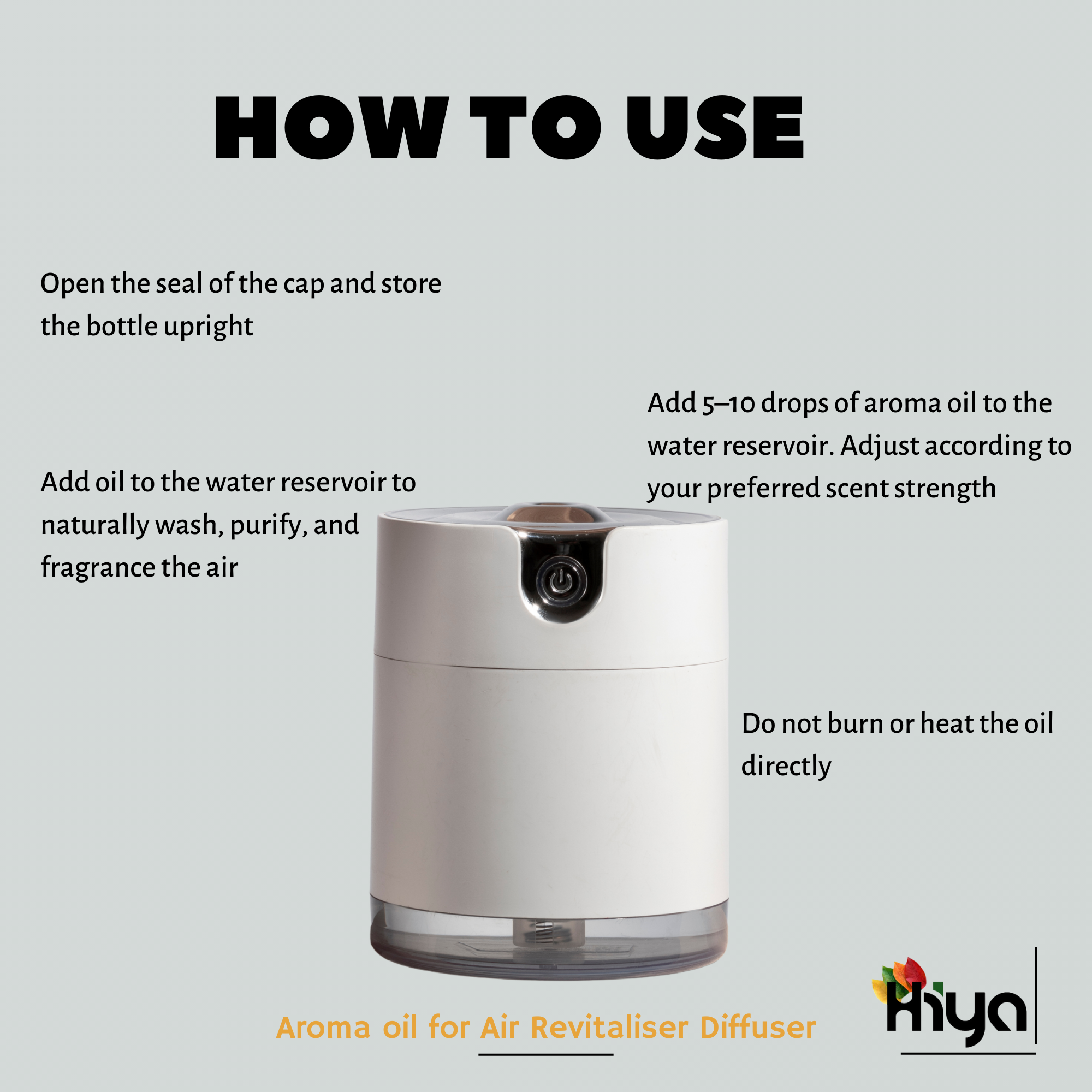 HOW TO USE

Open the seal of the cap and store the bottle upright

Add 5–10 drops of aroma oil to the water reservoir. Adjust according to your preferred scent strength

Add oil to the water reservoir to naturally wash, purify, and fragrance the air

Do not burn or heat the oil directly

Aroma oil for Air Revitaliser Diffuser

Hiya